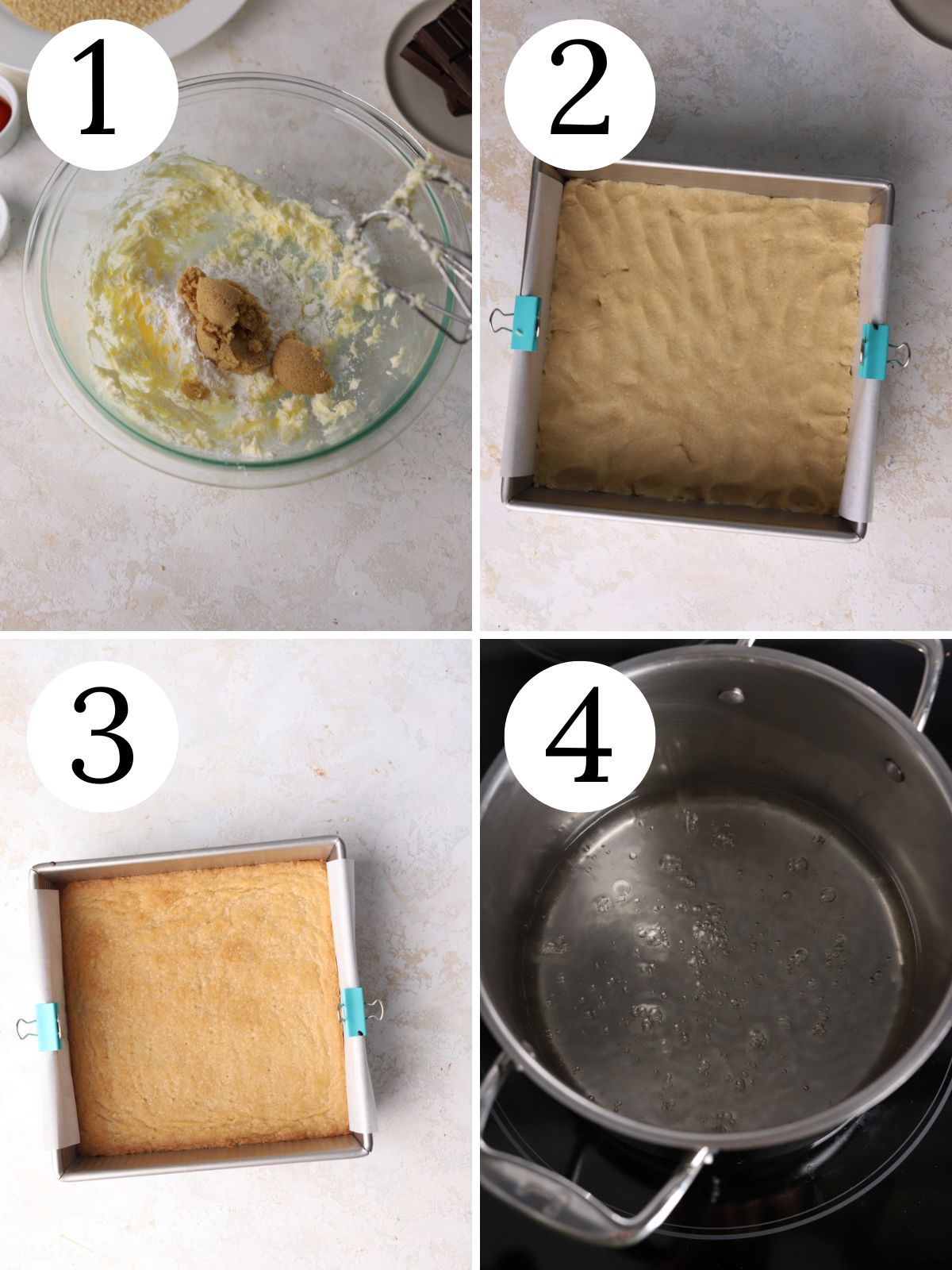 1

2

3

4