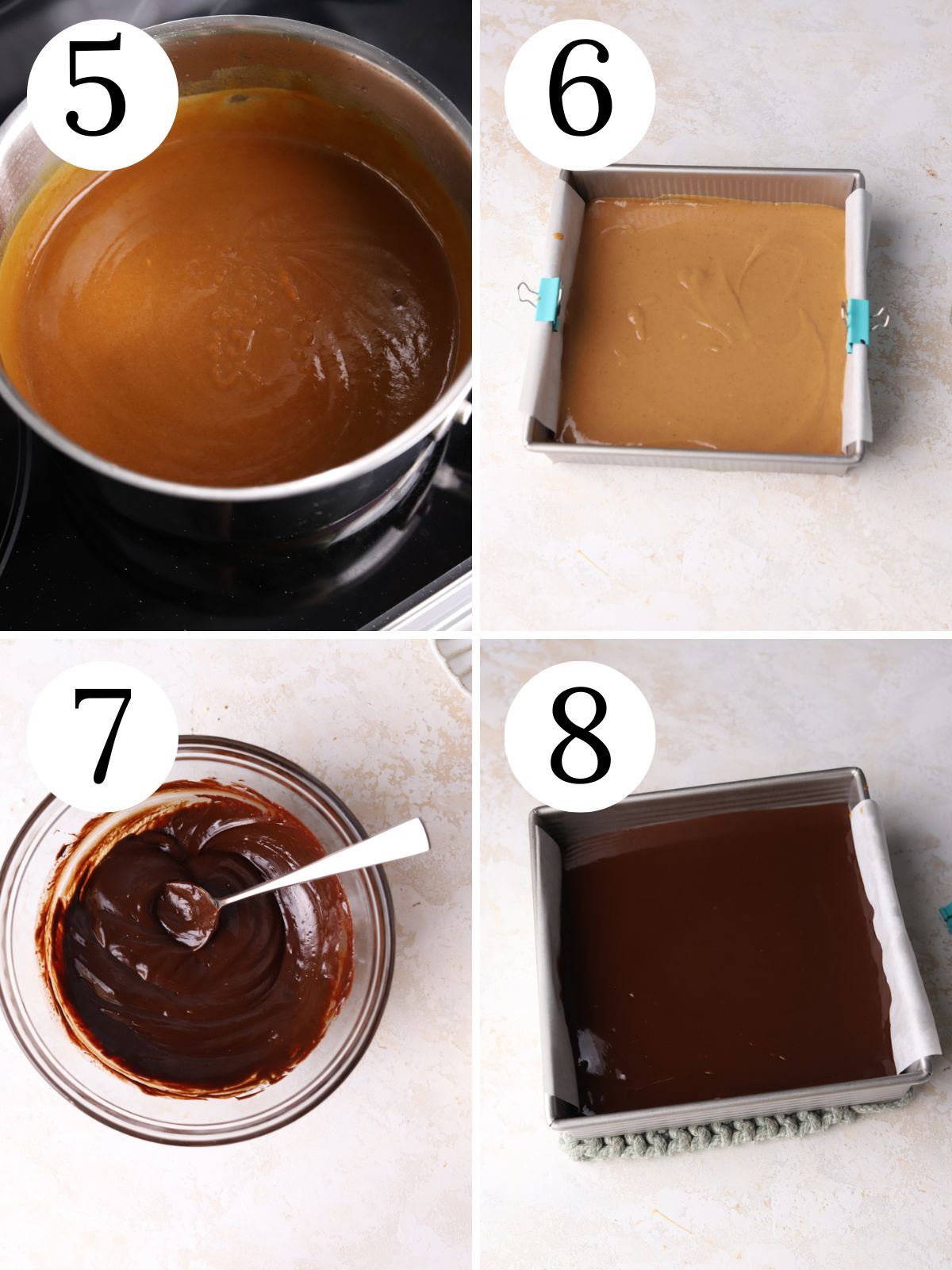 5

6

7

8